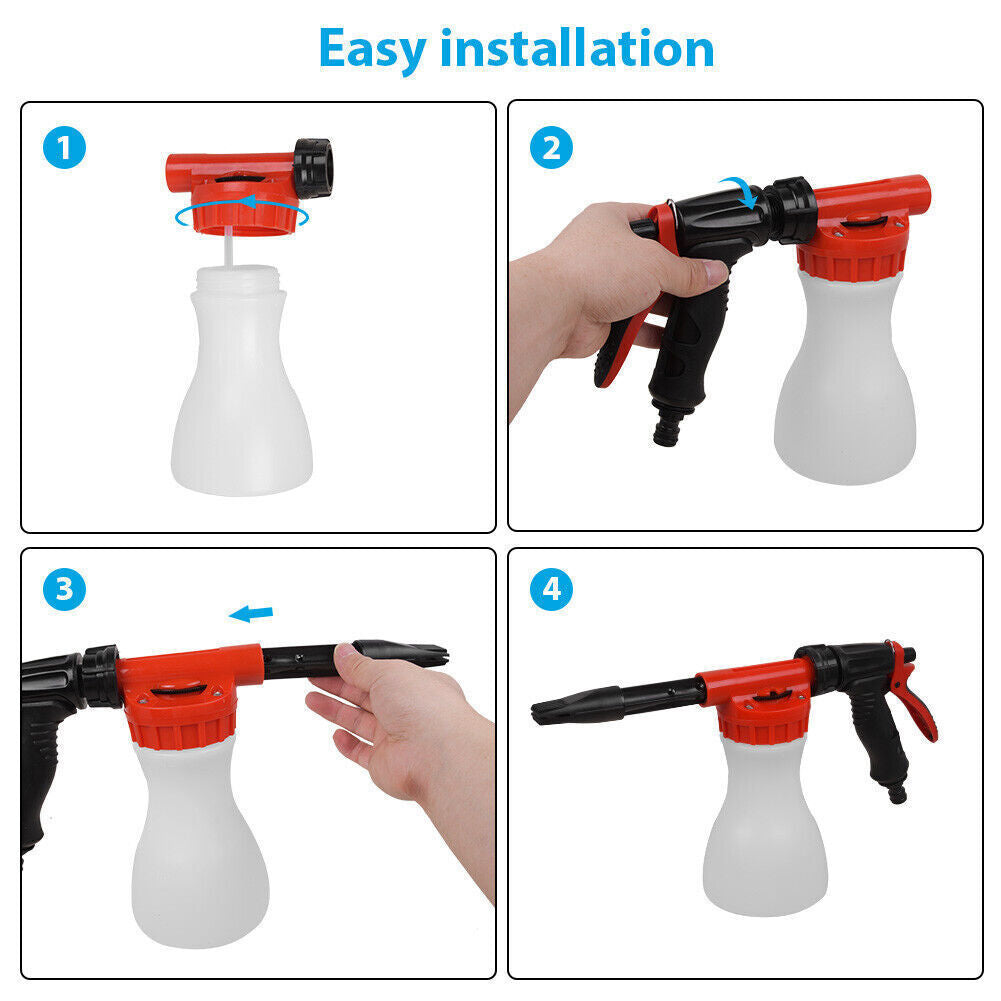 Easy installation

1

2

3

4