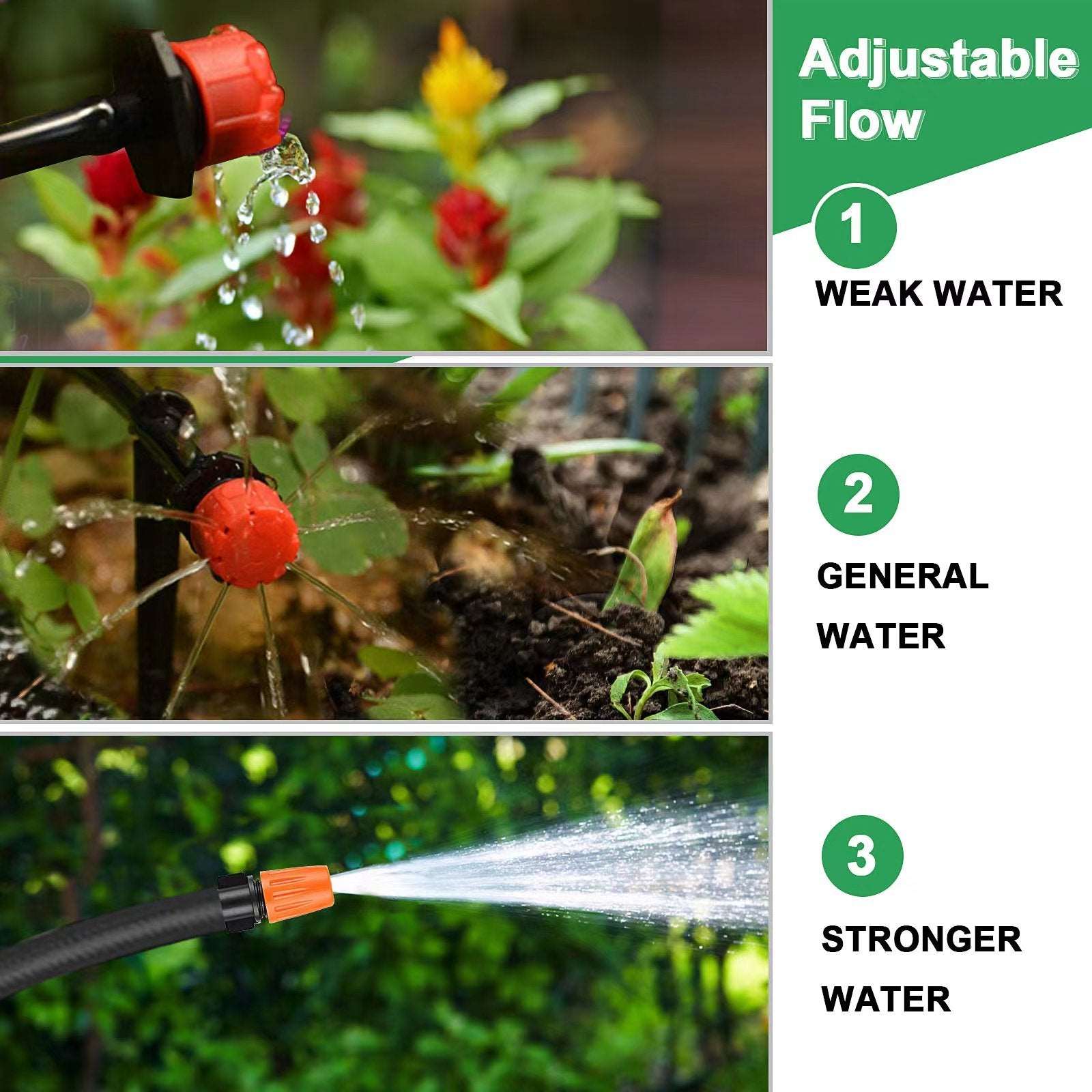 Adjustable Flow

1

WEAK WATER

2

GENERAL WATER

3

STRONGER WATER